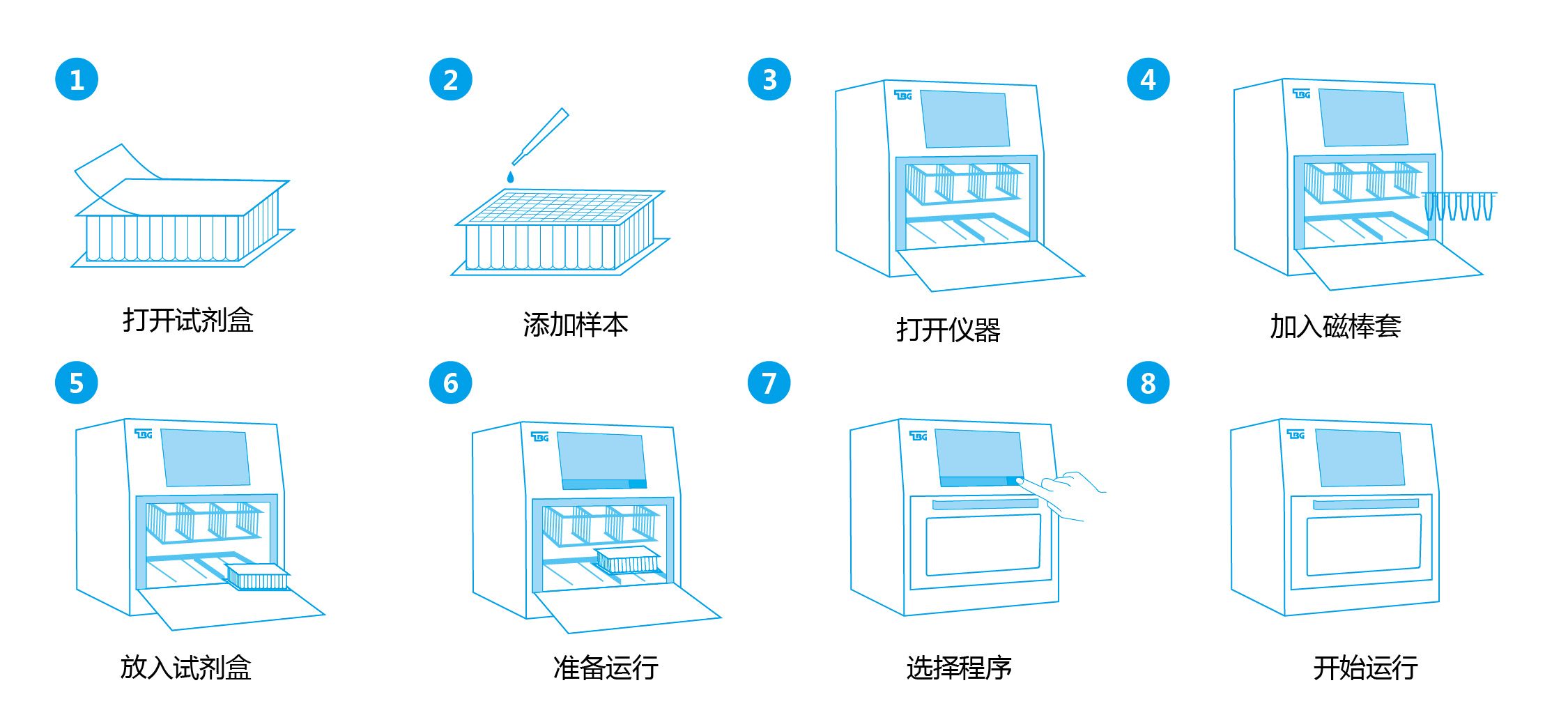 1

打开试剂盒

2

添加样本

3

TBG

打开仪器

4

TBG

加入磁棒套

5

TBG

放入试剂盒

6

TBG

准备运行

7

TBG

选择程序

8

TBG

开始运行